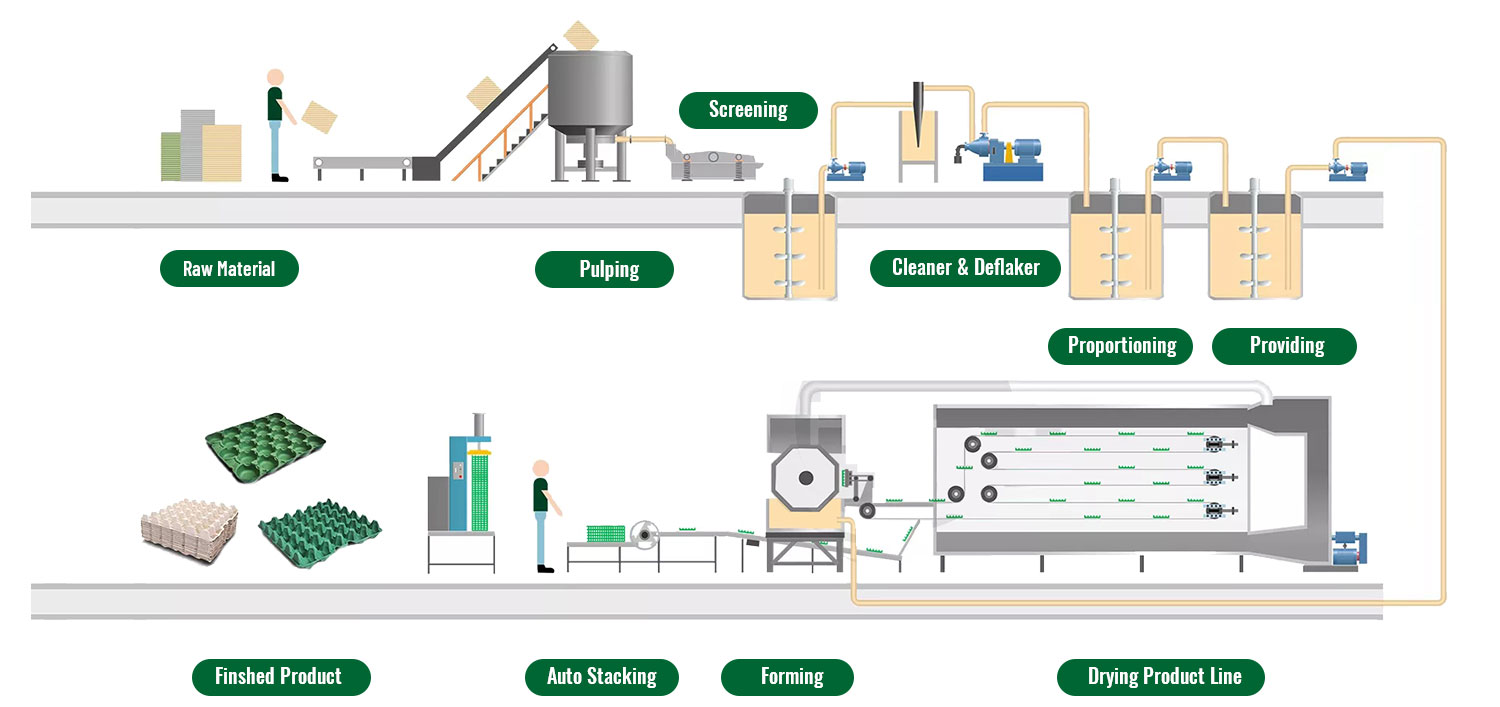 Screening

Raw Material

Pulping

Cleaner & Deflaker

Proportioning

Providing

Finshed Product

Auto Stacking

Forming

Drying Product Line